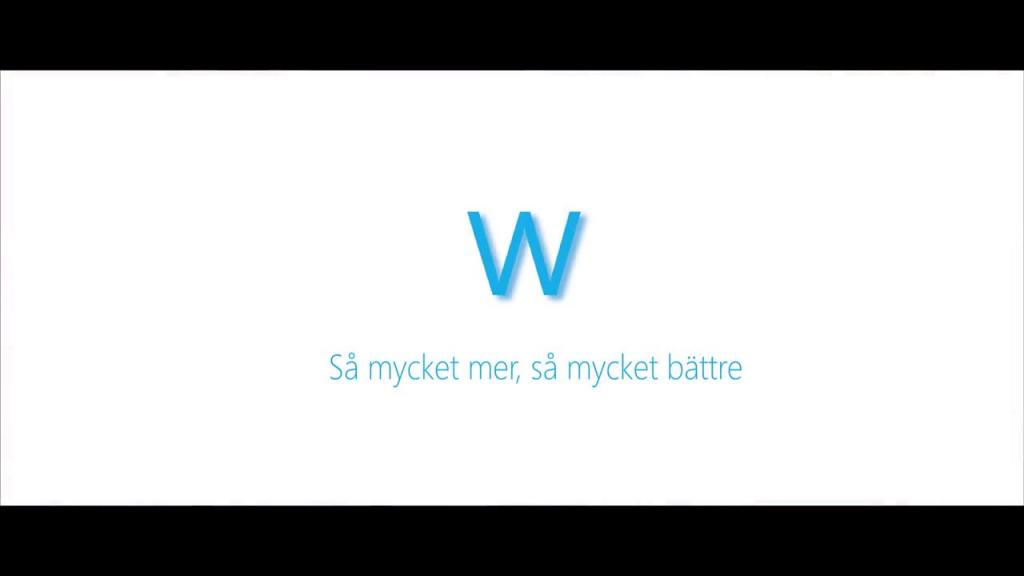 W

Så mycket mer, så mycket bättre